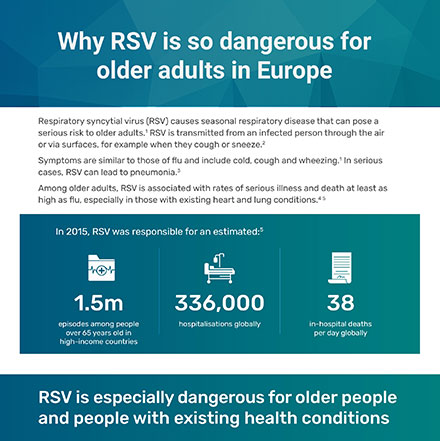 Why RSV is so dangerous for older adults in Europe

Respiratory syncytial virus (RSV) causes seasonal respiratory disease that can pose a serious risk to older adults.$^1$ RSV is transmitted from an infected person through the air or via surfaces, for example when they cough or sneeze.$^2$

Symptoms are similar to those of flu and include cold, cough and wheezing.$^1$ In serious cases, RSV can lead to pneumonia.$^3$

Among older adults, RSV is associated with rates of serious illness and death at least as high as flu, especially in those with existing heart and lung conditions.$^{4\ 5}$

In 2015, RSV was responsible for an estimated:$^5$

1.5m
episodes among people over 65 years old in high-income countries

336,000
hospitalisations globally

38
in-hospital deaths per day globally

RSV is especially dangerous for older people and people with existing health conditions